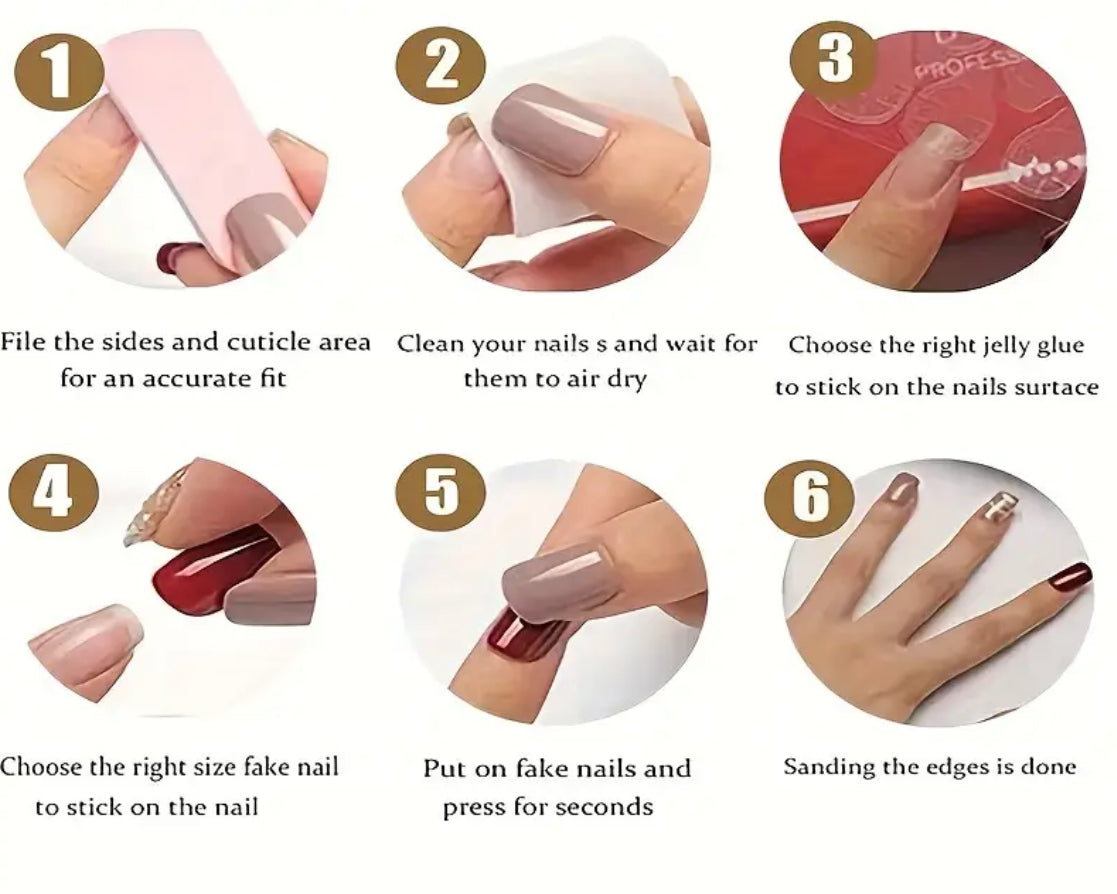 1

File the sides and cuticle area for an accurate fit

2

Clean your nails s and wait for them to air dry

3

PROFESS

Choose the right jelly glue to stick on the nails surtace

4

Choose the right size fake nail to stick on the nail

5

Put on fake nails and press for seconds

6

Sanding the edges is done